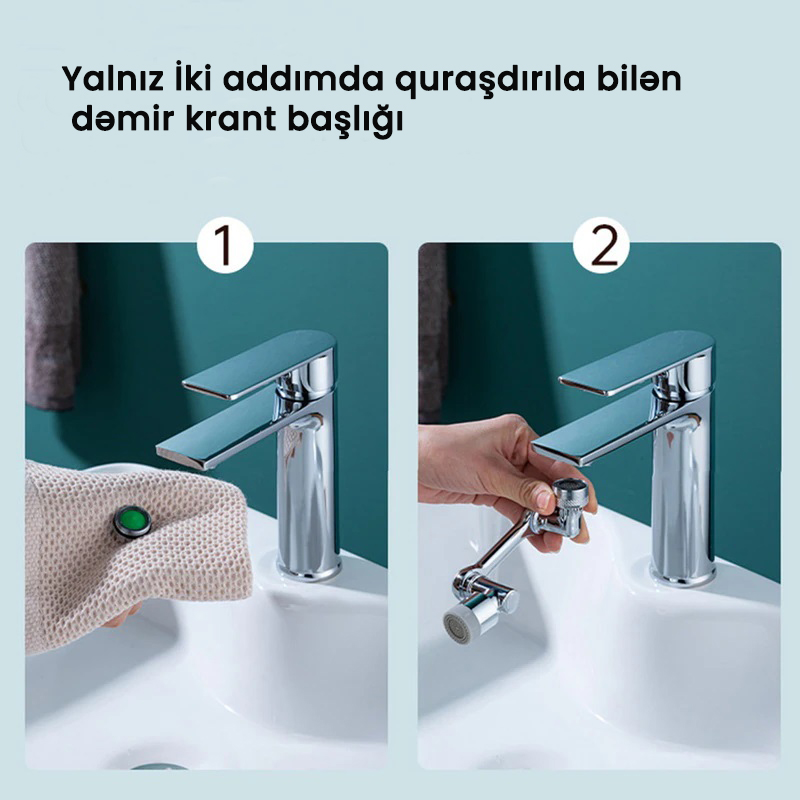 Yalnız İki addımda quraşdırıla bilən dəmir krant başlığı

1

2